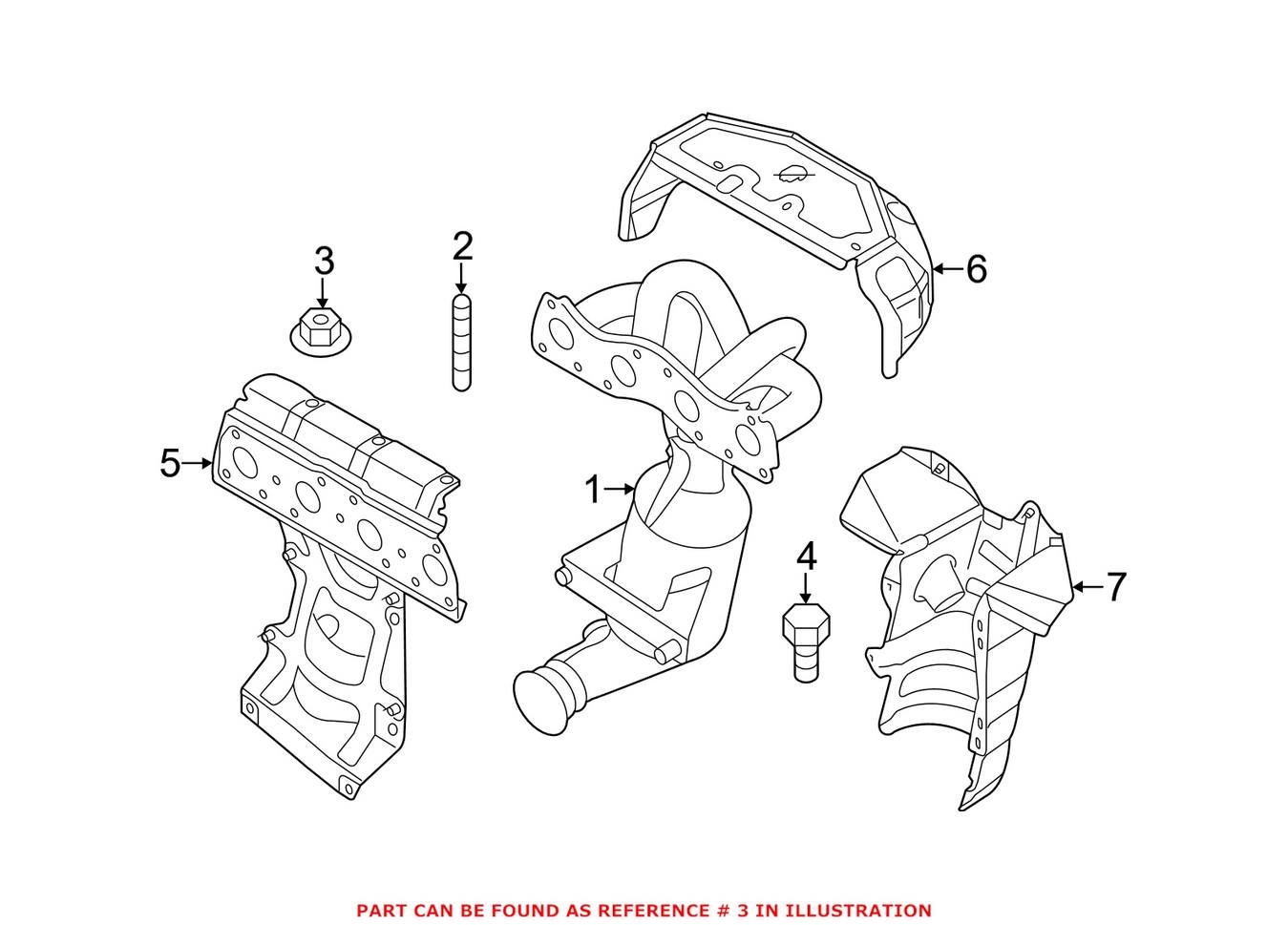 3
2
6
5
1
4
7

PART CAN BE FOUND AS REFERENCE # 3 IN ILLUSTRATION